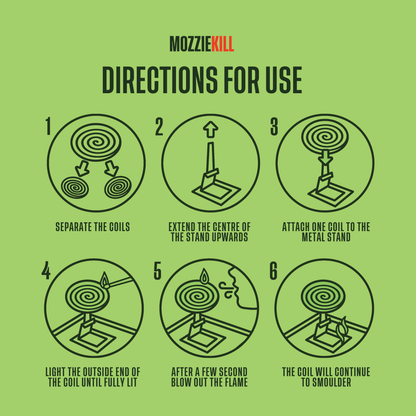 MOZZIEKILL

DIRECTIONS FOR USE

1

SEPARATE THE COILS

2

EXTEND THE CENTRE OF THE STAND UPWARDS

3

ATTACH ONE COIL TO THE METAL STAND

4

LIGHT THE OUTSIDE END OF THE COIL UNTIL FULLY LIT

5

AFTER A FEW SECOND BLOW OUT THE FLAME

6

THE COIL WILL CONTINUE TO SMOULDER