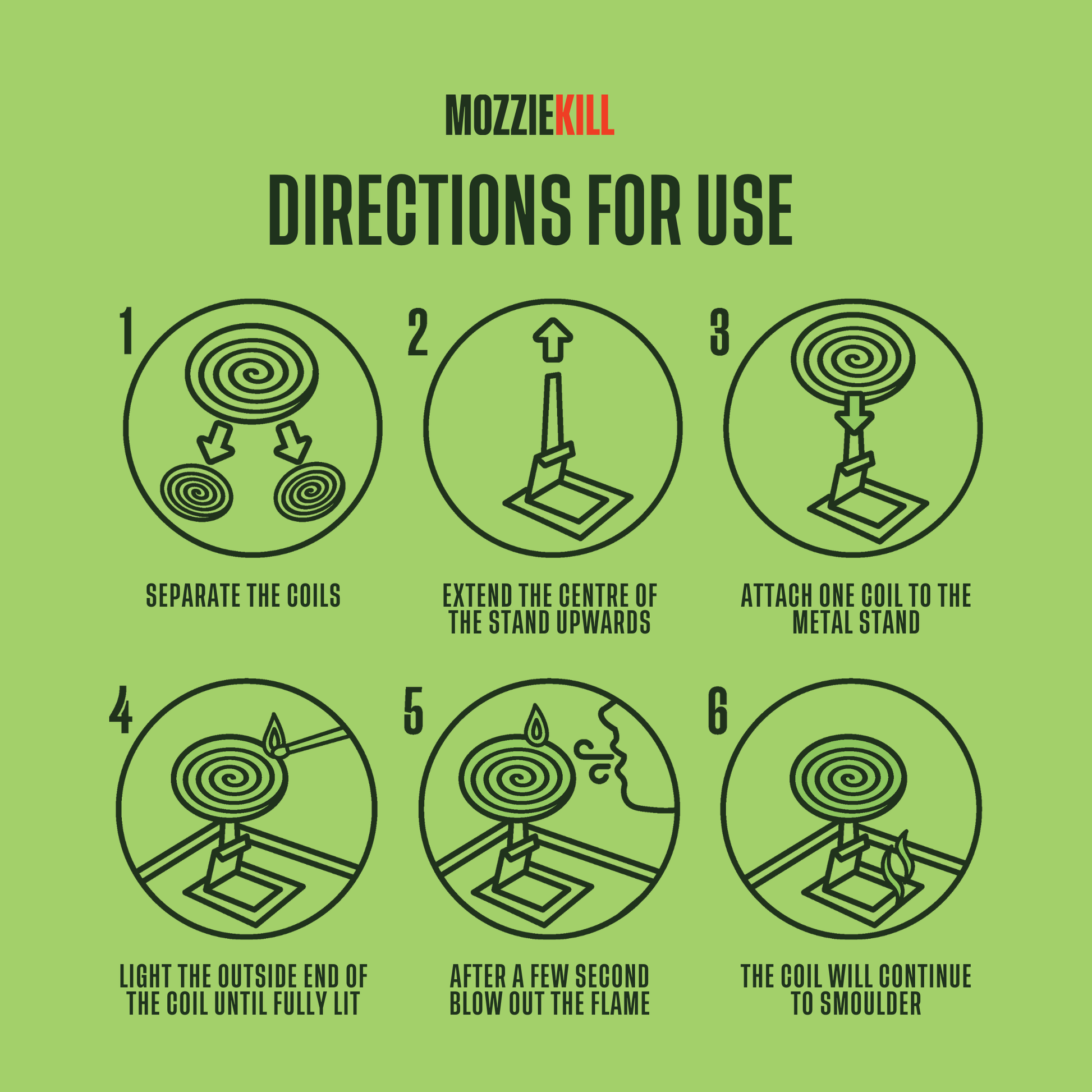 MOZZIEKILL

DIRECTIONS FOR USE

1

SEPARATE THE COILS

2

EXTEND THE CENTRE OF THE STAND UPWARDS

3

ATTACH ONE COIL TO THE METAL STAND

4

LIGHT THE OUTSIDE END OF THE COIL UNTIL FULLY LIT

5

AFTER A FEW SECOND BLOW OUT THE FLAME

6

THE COIL WILL CONTINUE TO SMOULDER