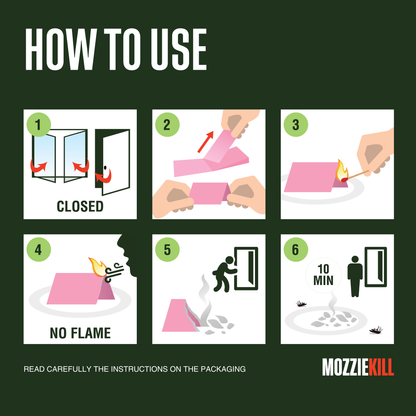 HOW TO USE

1

CLOSED

2

3

4

NO FLAME

5

6

10 MIN

READ CAREFULLY THE INSTRUCTIONS ON THE PACKAGING

MOZZIEKILL