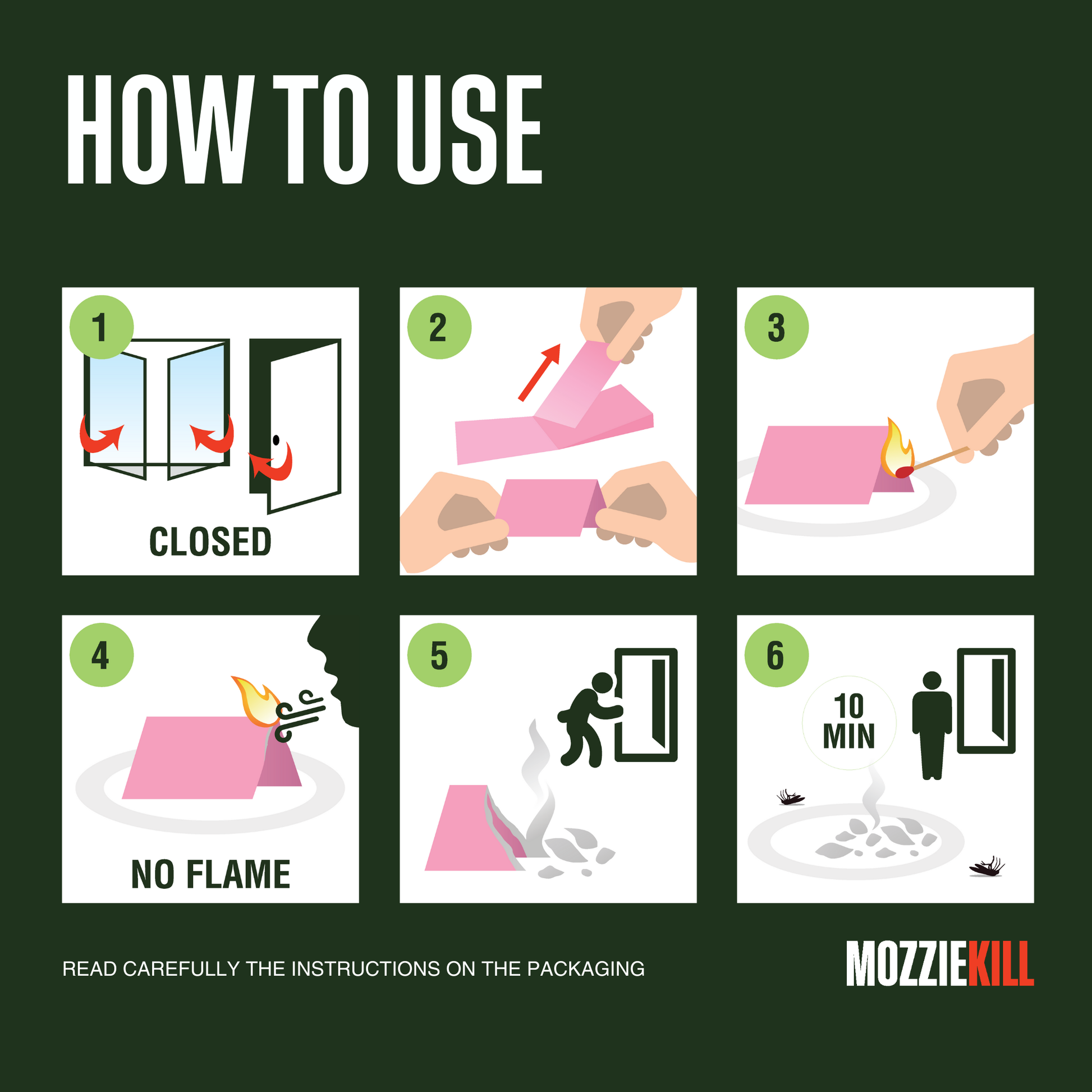 HOW TO USE

1

CLOSED

2

3

4

NO FLAME

5

6

10 MIN

READ CAREFULLY THE INSTRUCTIONS ON THE PACKAGING

MOZZIEKILL