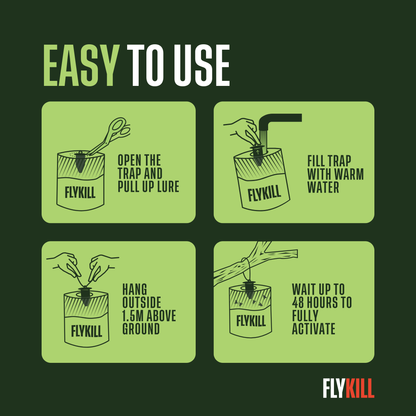 EASY TO USE

FLYKILL

OPEN THE TRAP AND PULL UP LURE

FLYKILL

FILL TRAP WITH WARM WATER

FLYKILL

HANG OUTSIDE 1.5M ABOVE GROUND

FLYKILL

WAIT UP TO 48 HOURS TO FULLY ACTIVATE

FLYKILL