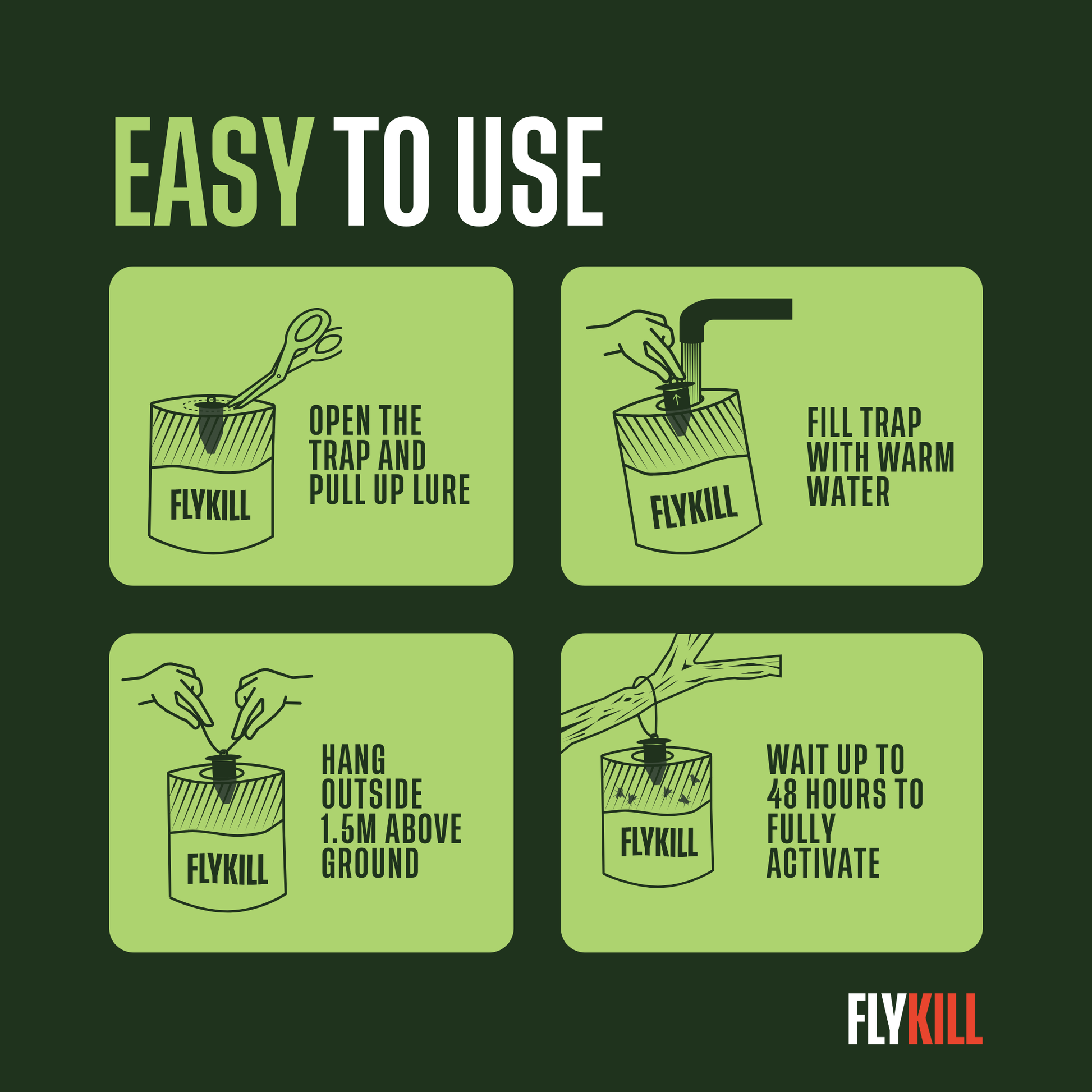 EASY TO USE

FLYKILL

OPEN THE TRAP AND PULL UP LURE

FLYKILL

FILL TRAP WITH WARM WATER

FLYKILL

HANG OUTSIDE 1.5M ABOVE GROUND

FLYKILL

WAIT UP TO 48 HOURS TO FULLY ACTIVATE

FLYKILL