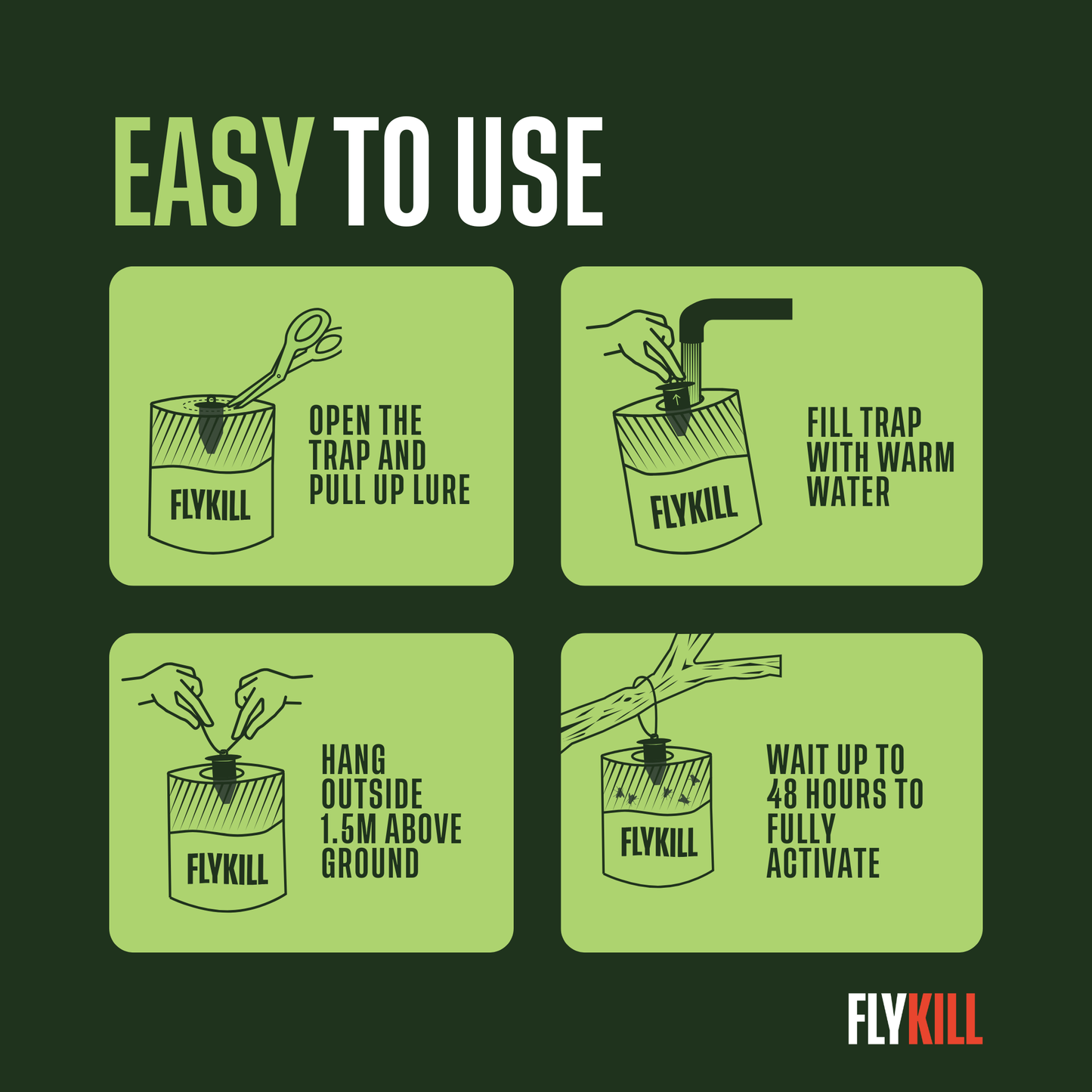 EASY TO USE

FLYKILL

OPEN THE TRAP AND PULL UP LURE

FLYKILL

FILL TRAP WITH WARM WATER

FLYKILL

HANG OUTSIDE 1.5M ABOVE GROUND

FLYKILL

WAIT UP TO 48 HOURS TO FULLY ACTIVATE

FLYKILL